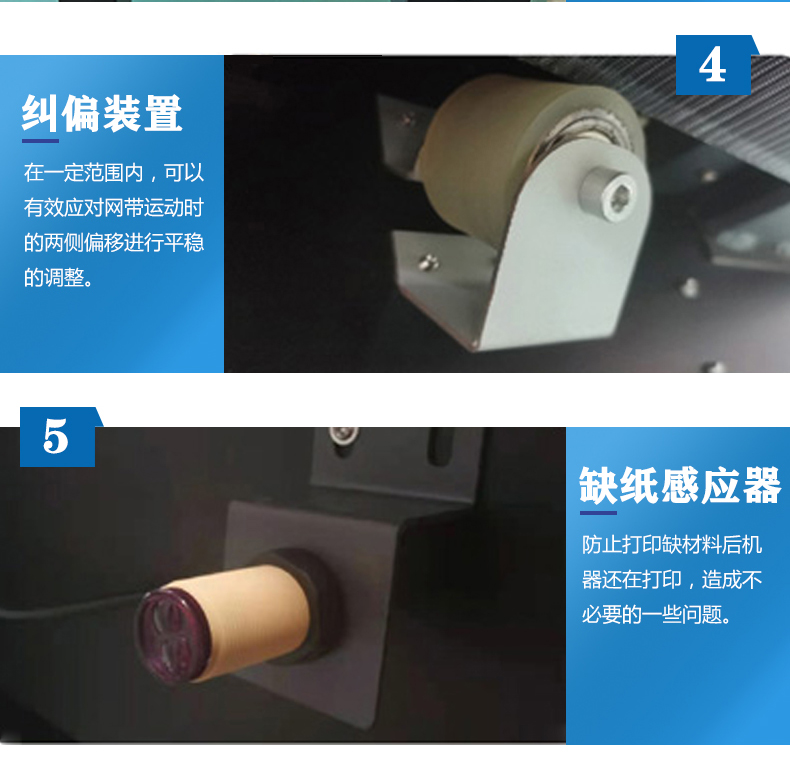 4

纠偏装置

在一定范围内，可以有效应对网带运动时的两侧偏移进行平稳的调整。

5

缺纸感应器

防止打印缺材料后机器还在打印，造成不必要的一些问题。